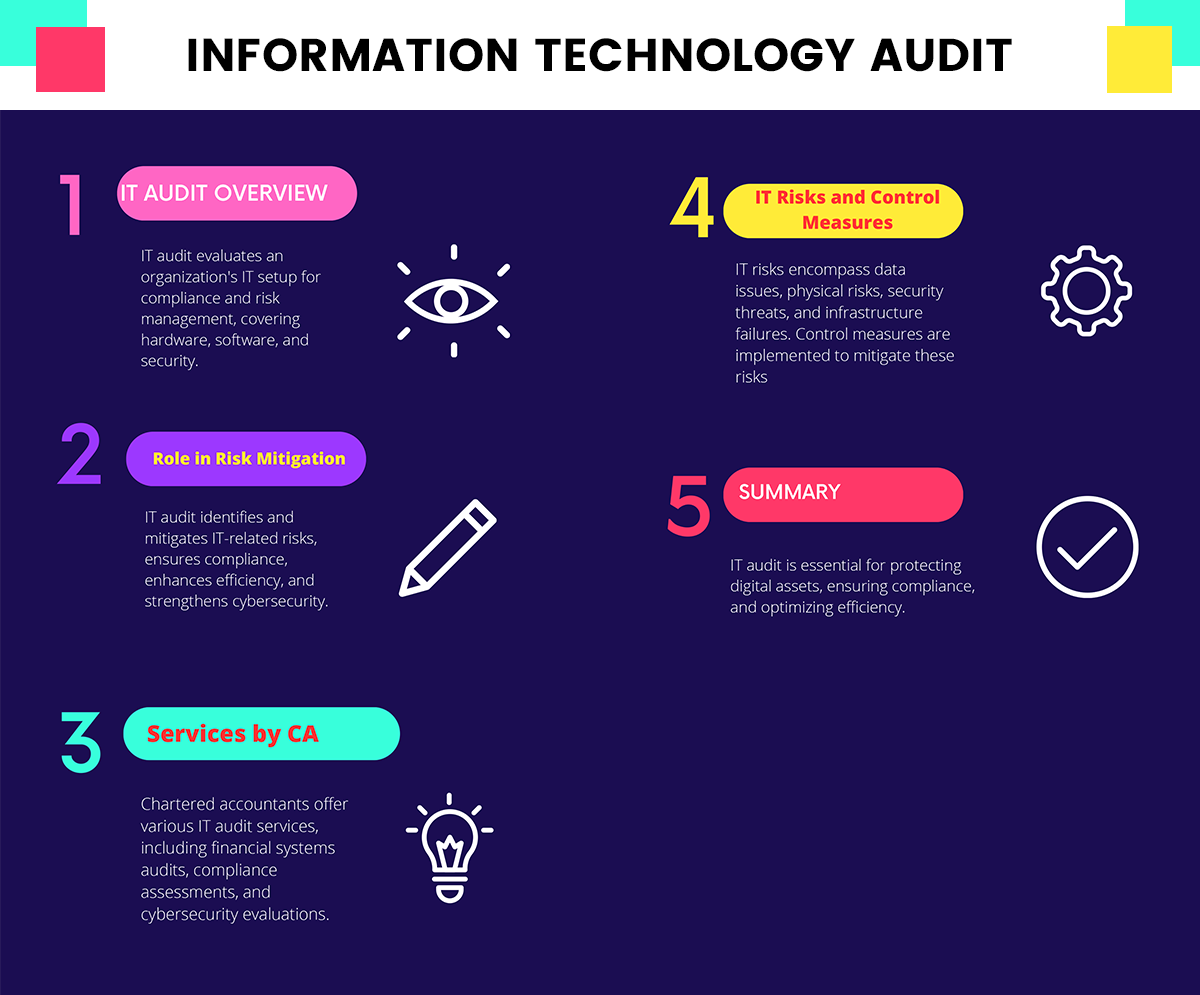 INFORMATION TECHNOLOGY AUDIT

1 IT AUDIT OVERVIEW

IT audit evaluates an organization's IT setup for compliance and risk management, covering hardware, software, and security.

2 Role in Risk Mitigation

IT audit identifies and mitigates IT-related risks, ensures compliance, enhances efficiency, and strengthens cybersecurity.

3 Services by CA

Chartered accountants offer various IT audit services, including financial systems audits, compliance assessments, and cybersecurity evaluations.

4 IT Risks and Control Measures

IT risks encompass data issues, physical risks, security threats, and infrastructure failures. Control measures are implemented to mitigate these risks

5 SUMMARY

IT audit is essential for protecting digital assets, ensuring compliance, and optimizing efficiency.